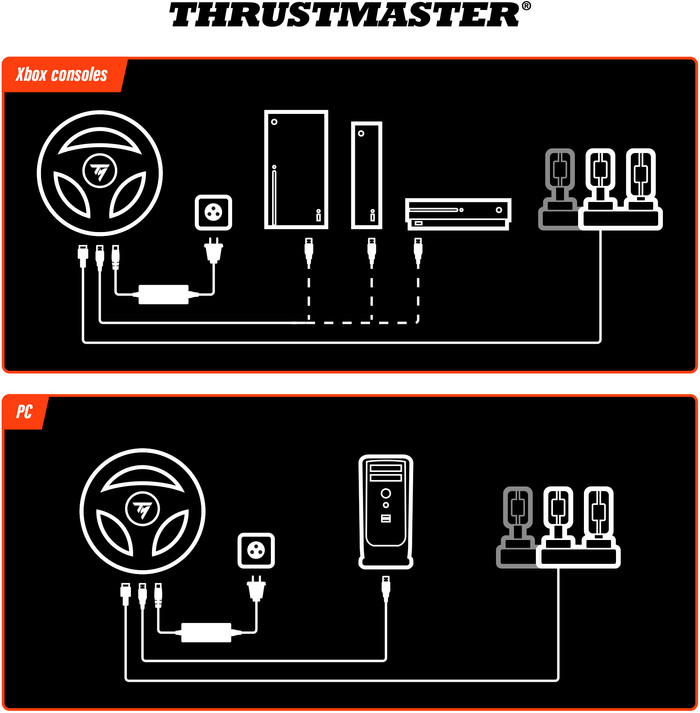 THRUSTMASTER®

Xbox consoles

PC