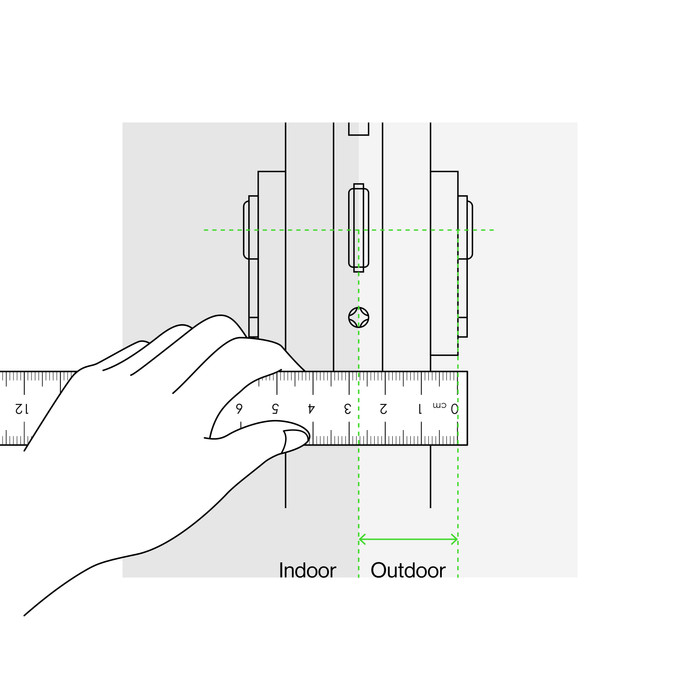 12
6
5
4
3
2
1
cm 0

Indoor
Outdoor