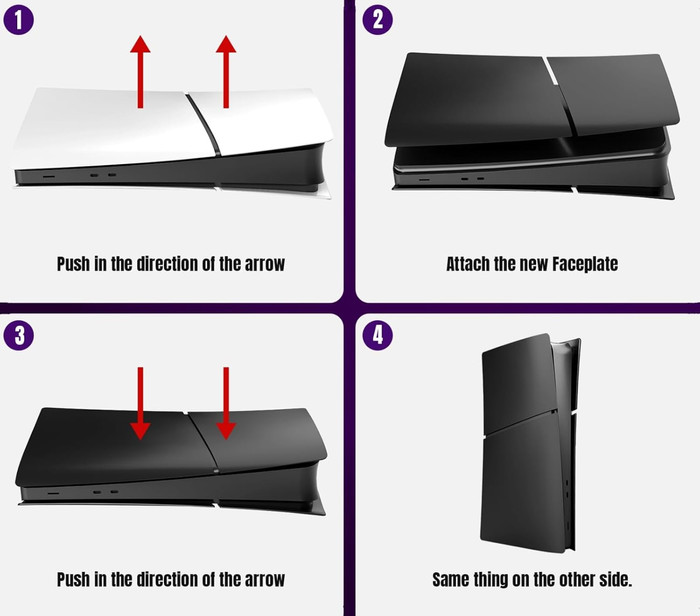 1

Push in the direction of the arrow

2

Attach the new Faceplate

3

Push in the direction of the arrow

4

Same thing on the other side.