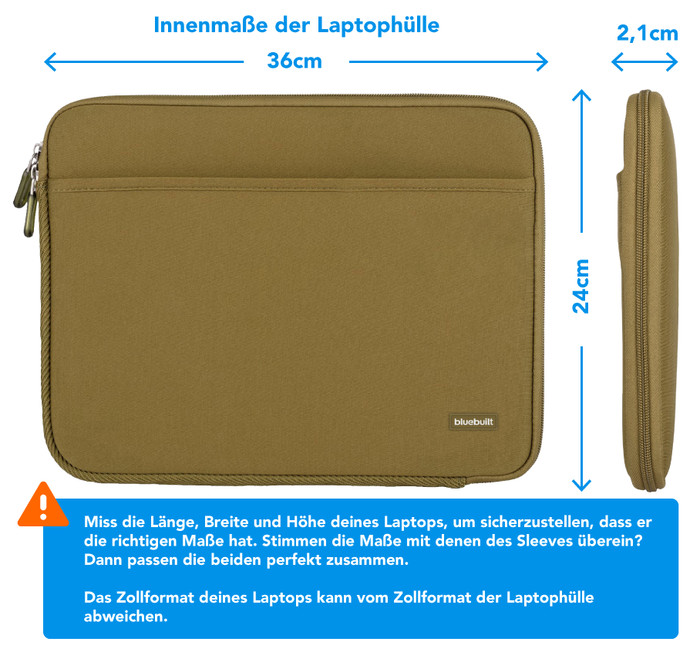 Innenmaße der Laptophülle

36cm

2,1cm

24cm

bluebuilt

Miss die Länge, Breite und Höhe deines Laptops, um sicherzustellen, dass er die richtigen Maße hat. Stimmen die Maße mit denen des Sleeves überein? Dann passen die beiden perfekt zusammen.

Das Zollformat deines Laptops kann vom Zollformat der Laptophülle abweichen.