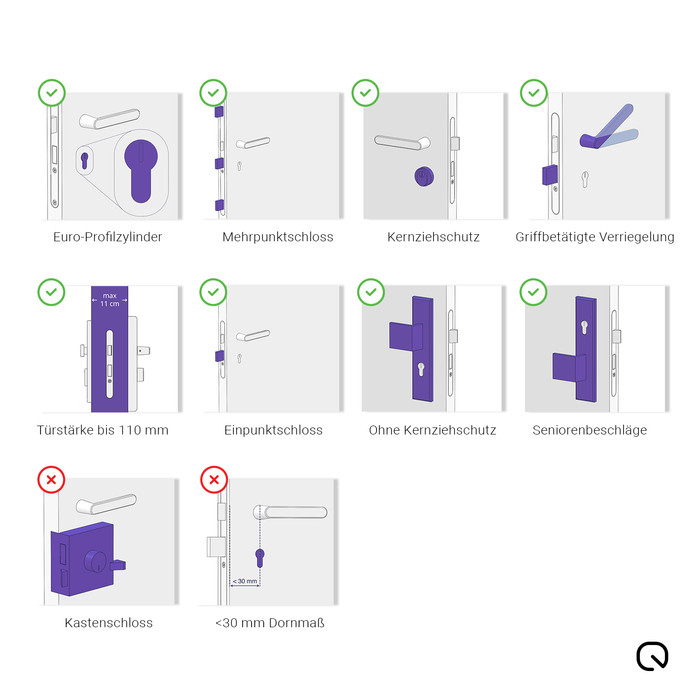 Euro-Profilzylinder

Mehrpunktschloss

Kernziehschutz

Griffbetätigte Verriegelung

max
11 cm

Türstärke bis 110 mm

Einpunktschloss

Ohne Kernziehschutz

Seniorenbeschläge

Kastenschloss

<30 mm

<30 mm Dornmaß